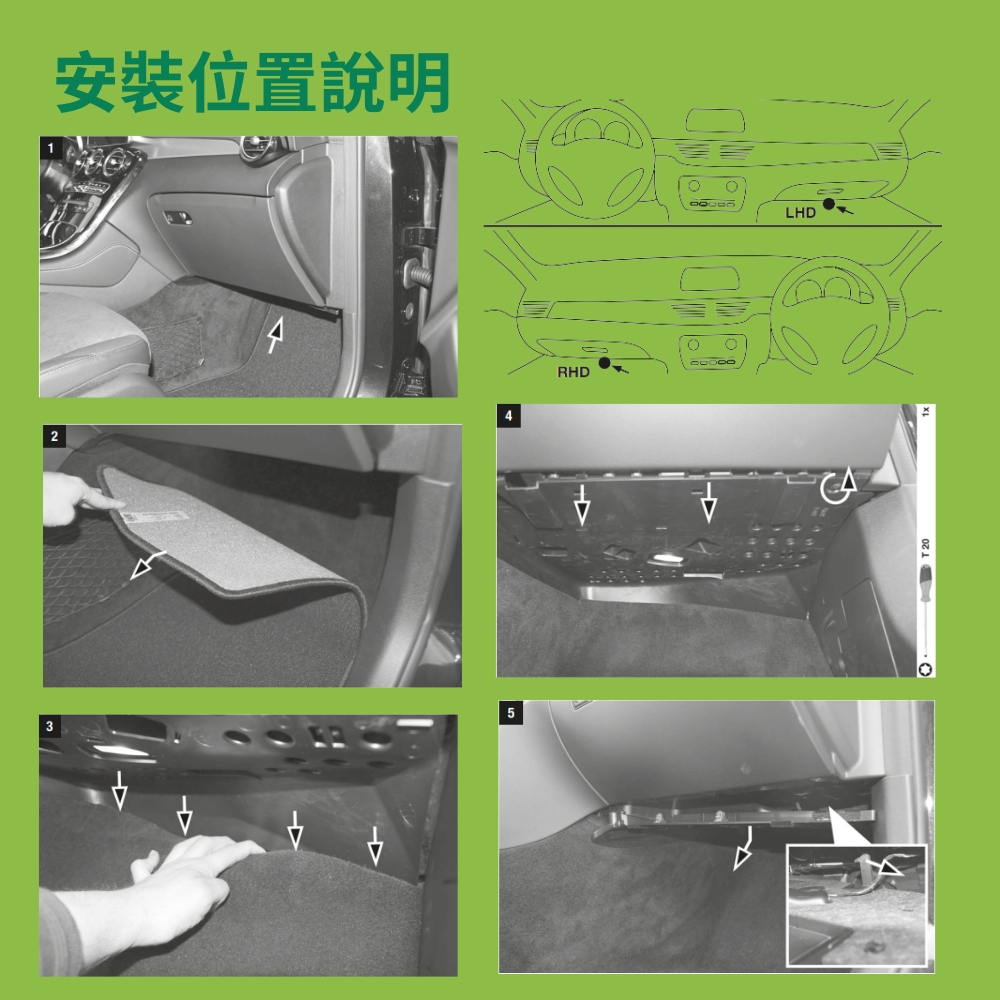 安裝位置說明

1

LHD

RHD

2

4

1x

T 20

3

5